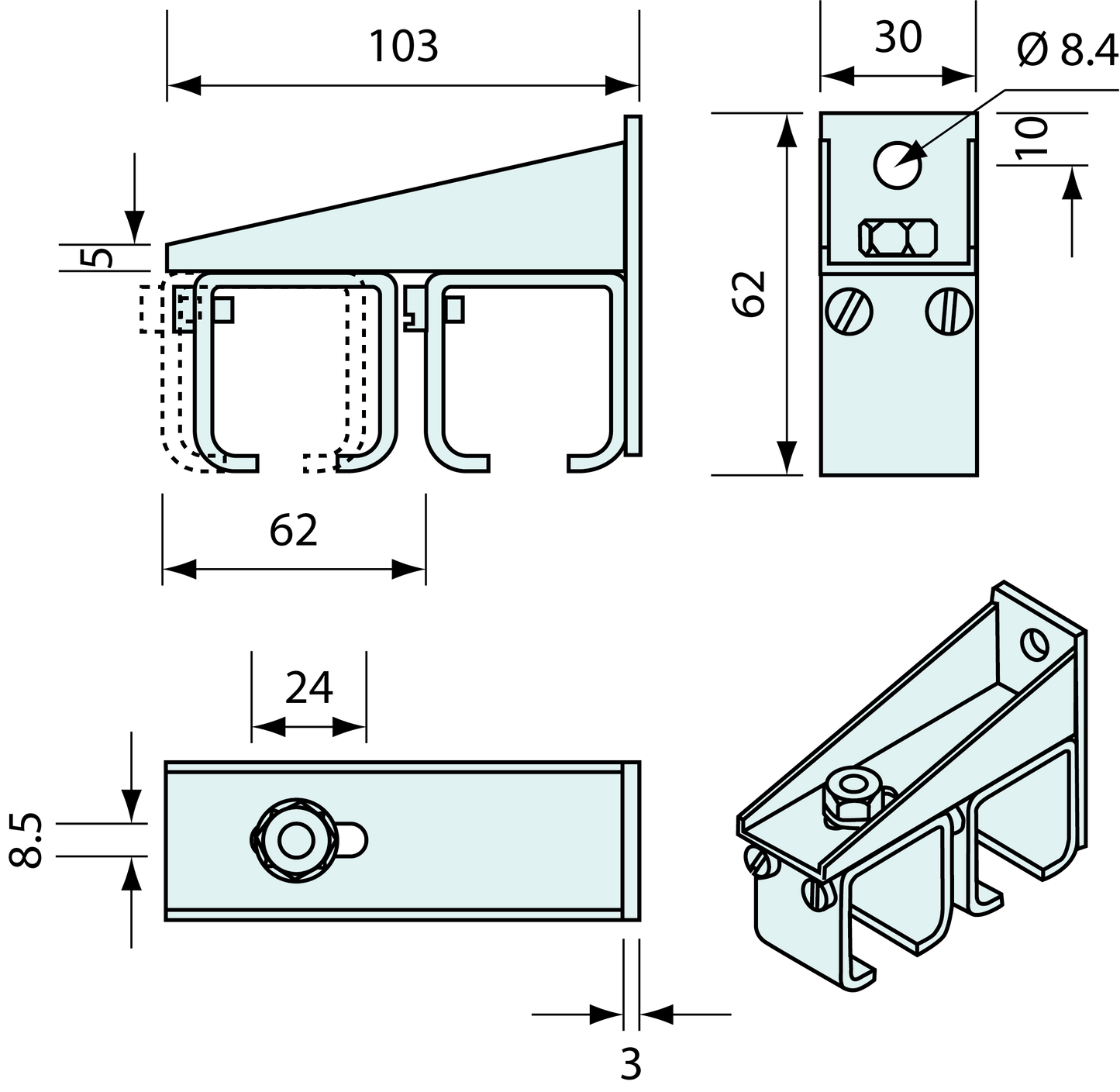 103

30

Ø 8.4

10

5

62

62

24

8.5

3