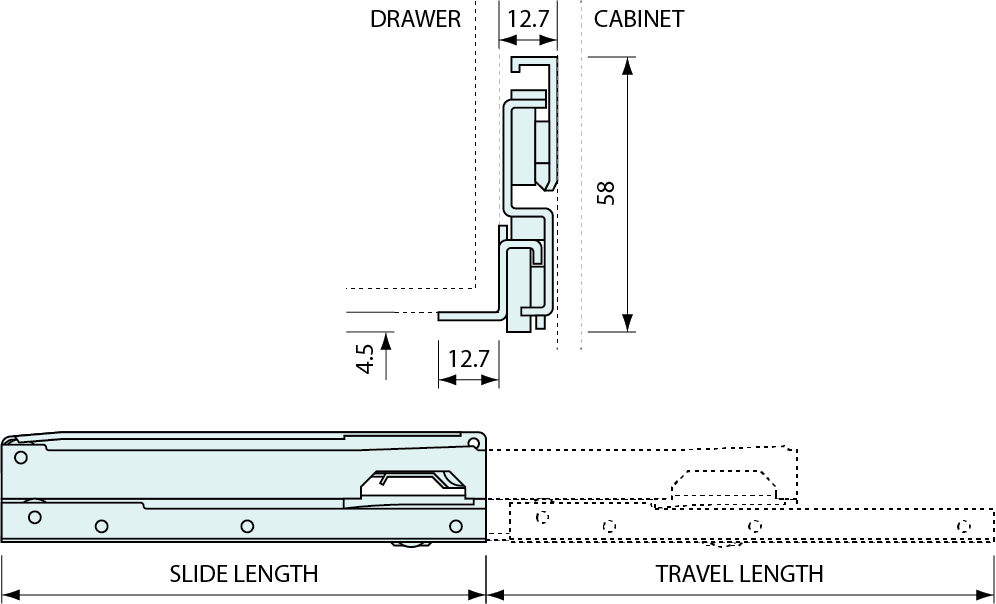 DRAWER
12.7
CABINET
58
4.5
12.7
SLIDE LENGTH
TRAVEL LENGTH