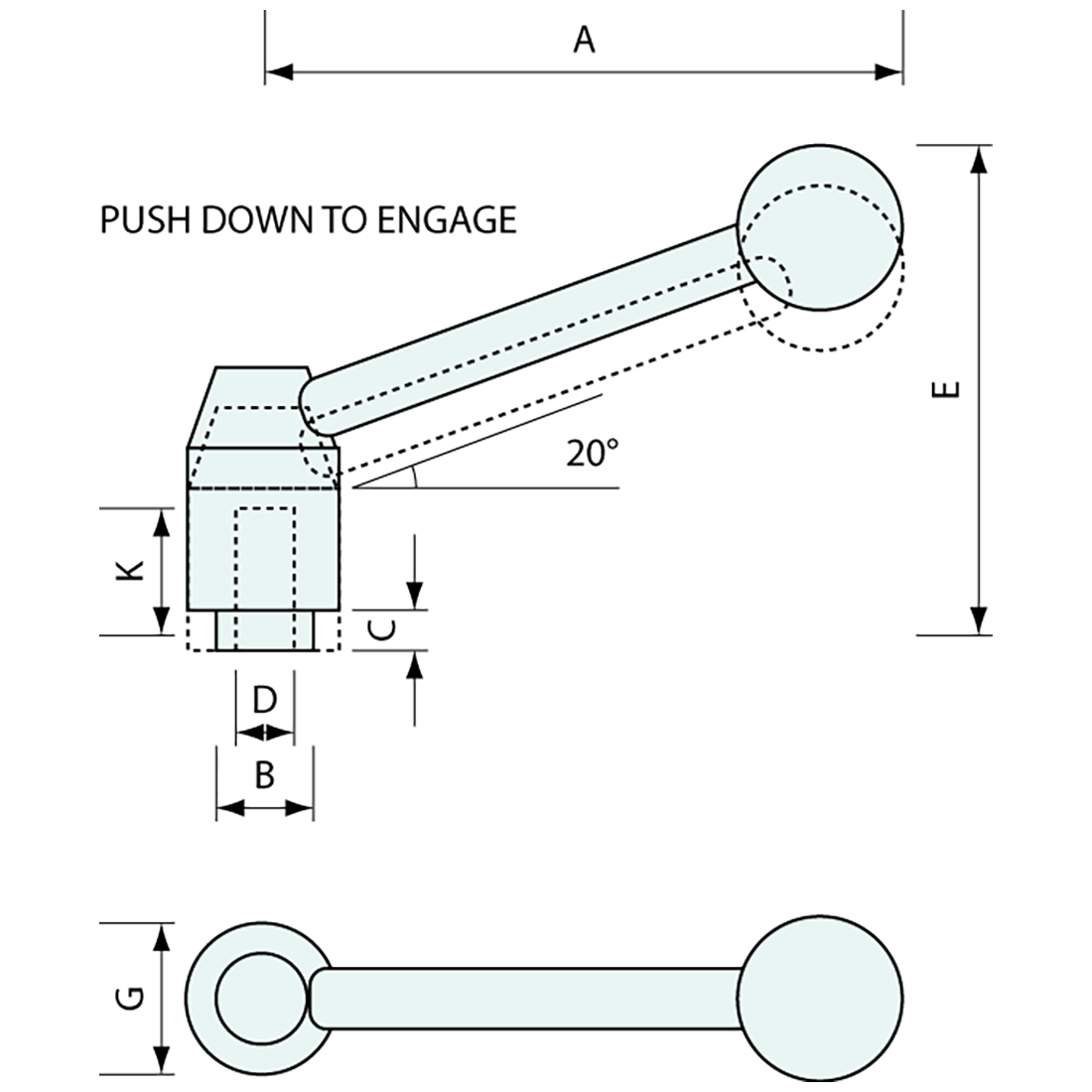 A

PUSH DOWN TO ENGAGE

E

20°

K

C

D

B

G